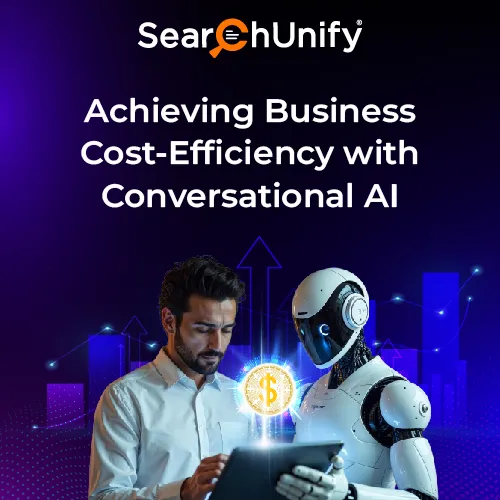 SearchUnify®

Achieving Business Cost-Efficiency with Conversational AI

$