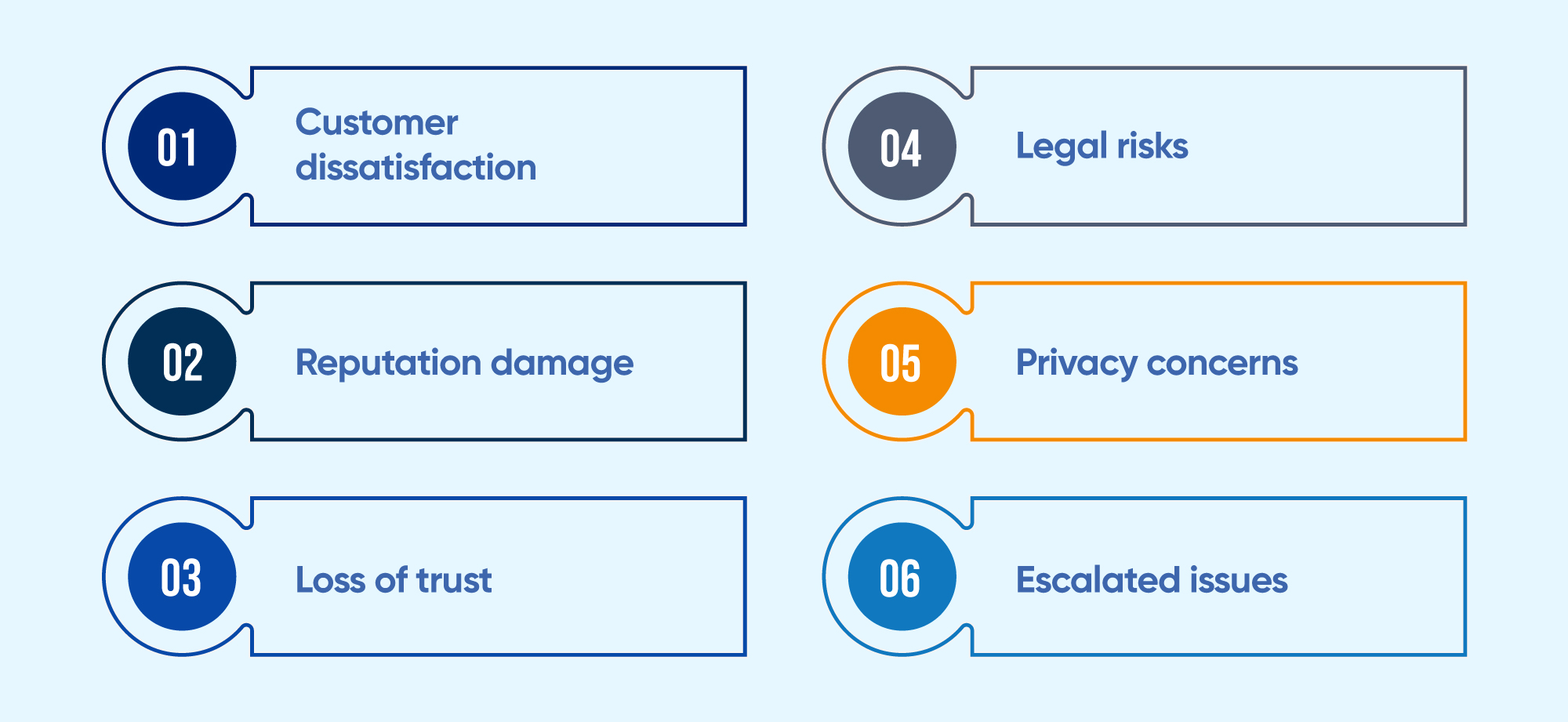 01
Customer dissatisfaction

02
Reputation damage

03
Loss of trust

04
Legal risks

05
Privacy concerns

06
Escalated issues