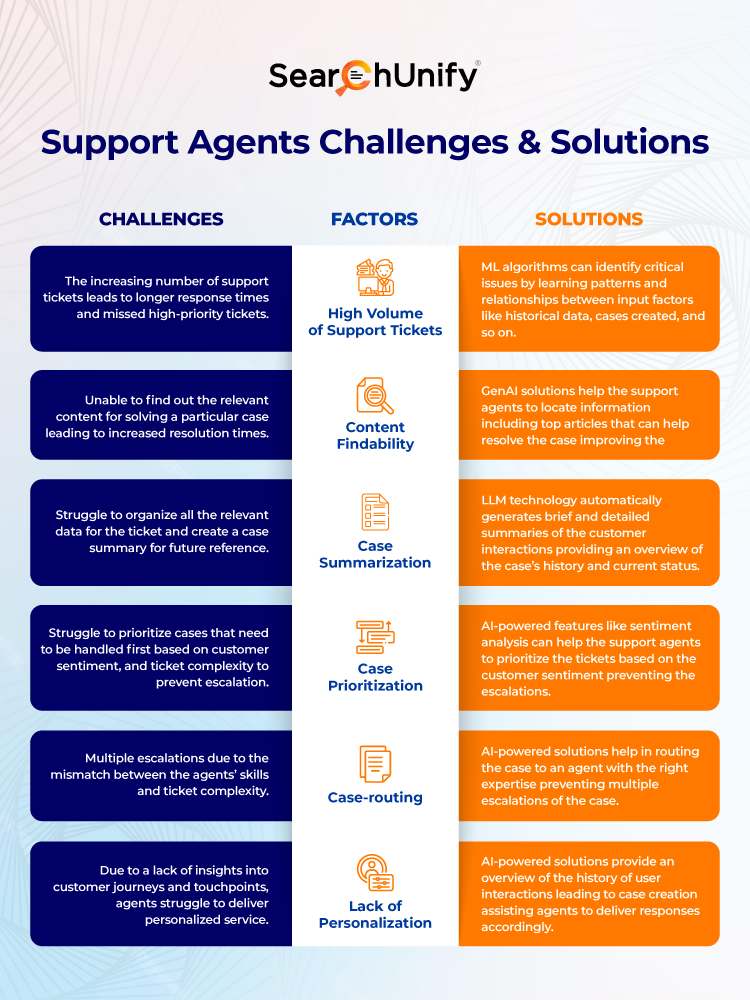 SearchUnify®

Support Agents Challenges & Solutions

| CHALLENGES | FACTORS | SOLUTIONS |
|---|---|---|
| The increasing number of support tickets leads to longer response times and missed high-priority tickets. | High Volume of Support Tickets | ML algorithms can identify critical issues by learning patterns and relationships between input factors like historical data, cases created, and so on. |
| Unable to find out the relevant content for solving a particular case leading to increased resolution times. | Content Findability | GenAI solutions help the support agents to locate information including top articles that can help resolve the case improving the |
| Struggle to organize all the relevant data for the ticket and create a case summary for future reference. | Case Summarization | LLM technology automatically generates brief and detailed summaries of the customer interactions providing an overview of the case's history and current status. |
| Struggle to prioritize cases that need to be handled first based on customer sentiment, and ticket complexity to prevent escalation. | Case Prioritization | AI-powered features like sentiment analysis can help the support agents to prioritize the tickets based on the customer sentiment preventing the escalations. |
| Multiple escalations due to the mismatch between the agents' skills and ticket complexity. | Case-routing | AI-powered solutions help in routing the case to an agent with the right expertise preventing multiple escalations of the case. |
| Due to a lack of insights into customer journeys and touchpoints, agents struggle to deliver personalized service. | Lack of Personalization | AI-powered solutions provide an overview of the history of user interactions leading to case creation assisting agents to deliver responses accordingly. |